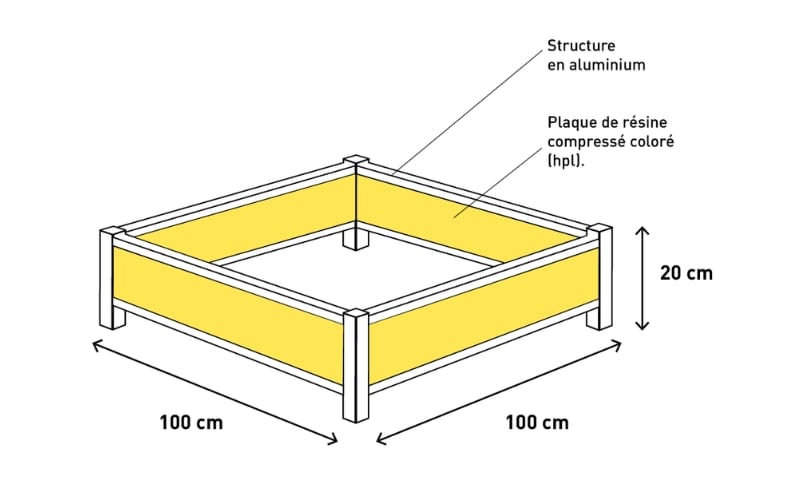 Structure
en aluminium

Plaque de résine
compressé coloré
(hpl).

20 cm

100 cm

100 cm